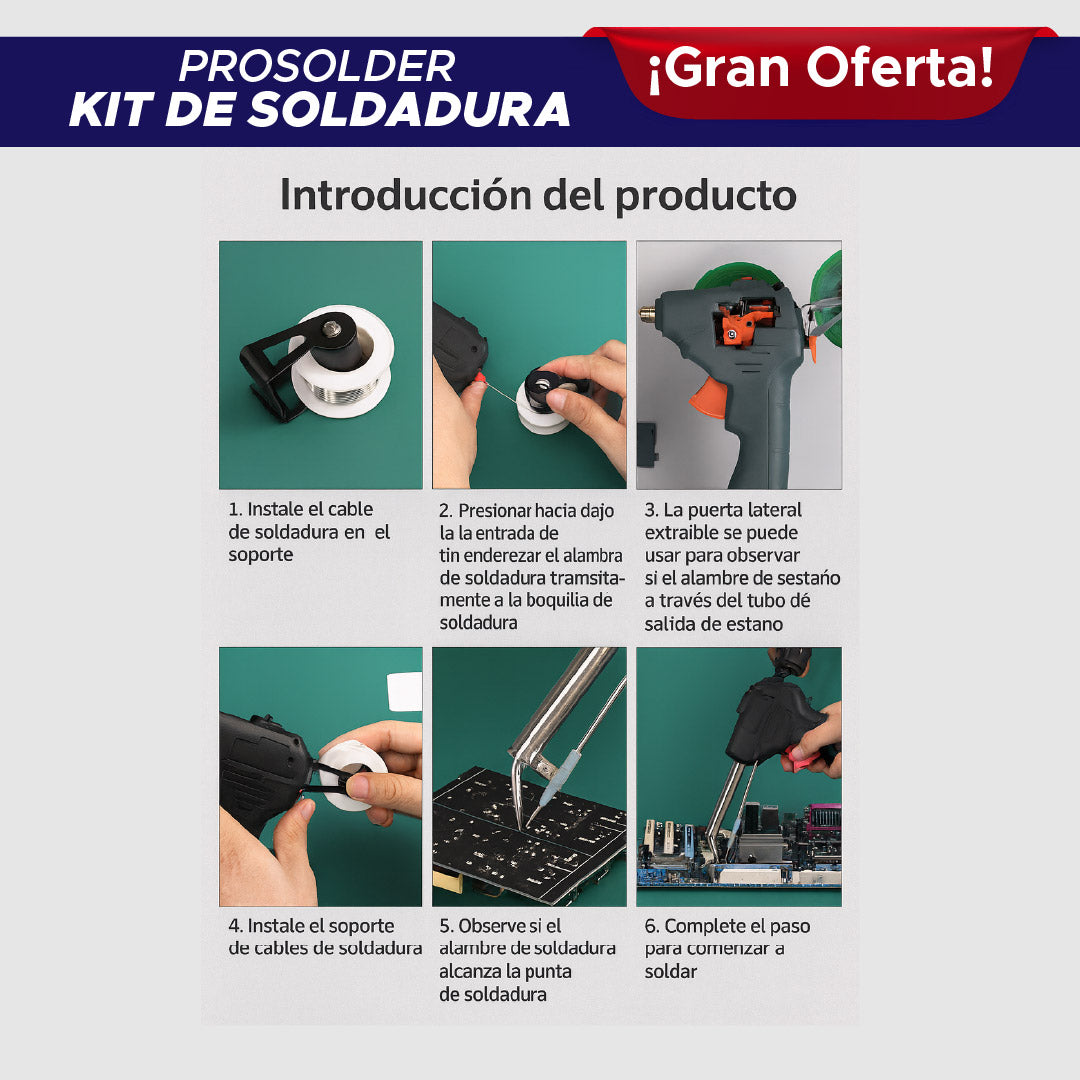 PROSOLDER
KIT DE SOLDADURA

¡Gran Oferta!

Introducción del producto

1. Instale el cable de soldadura en el soporte

2. Presionar hacia dajo la la entrada de tin enderezar el alambra de soldadura tramsitamente a la boquilia de soldadura

3. La puerta lateral extraible se puede usar para observar si el alambre de sestaño a través del tubo dé salida de estano

4. Instale el soporte de cables de soldadura

5. Observe si el alambre de soldadura alcanza la punta de soldadura

6. Complete el paso para comenzar a soldar