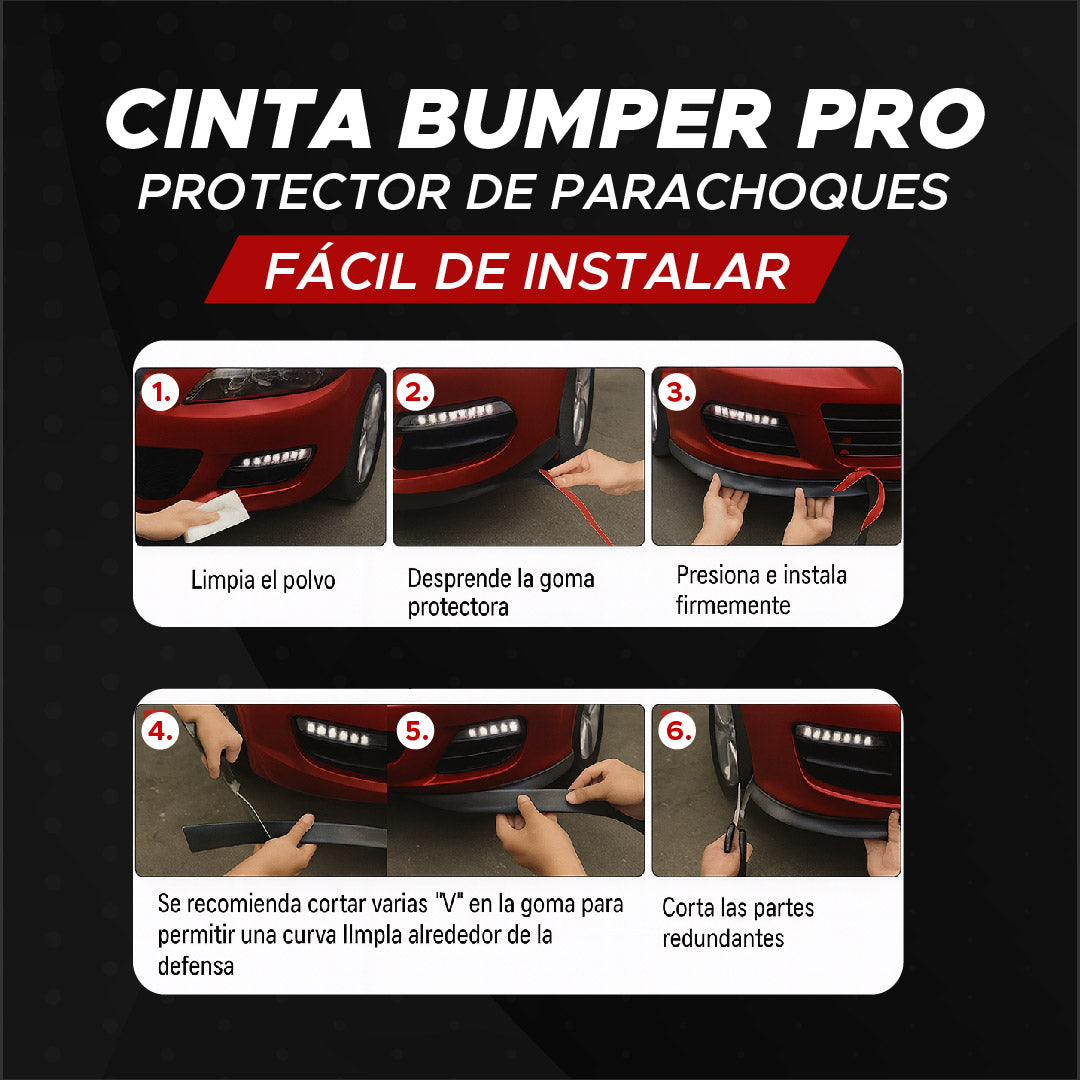 CINTA BUMPER PRO
PROTECTOR DE PARACHOQUES
FÁCIL DE INSTALAR

1.
Limpia el polvo

2.
Desprende la goma protectora

3.
Presiona e instala firmemente

4.
5.
Se recomienda cortar varias "V" en la goma para permitir una curva lImpla alrededor de la defensa

6.
Corta las partes redundantes