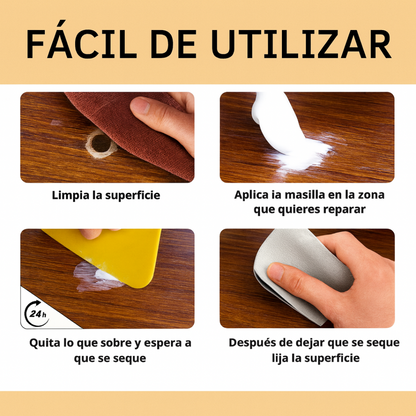 FÁCIL DE UTILIZAR

Limpia la superficie

Aplica ia masilla en la zona que quieres reparar

24h

Quita lo que sobre y espera a que se seque

Después de dejar que se seque lija la superficie